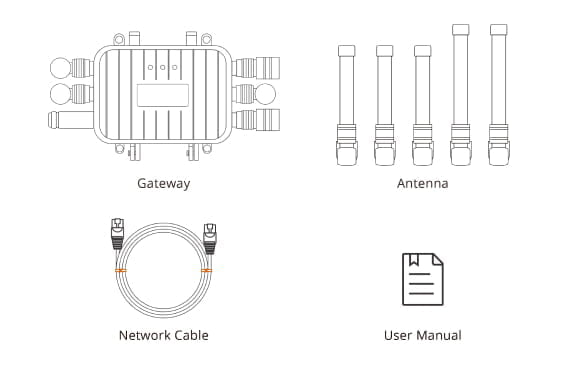 Gateway

Antenna

Network Cable

User Manual